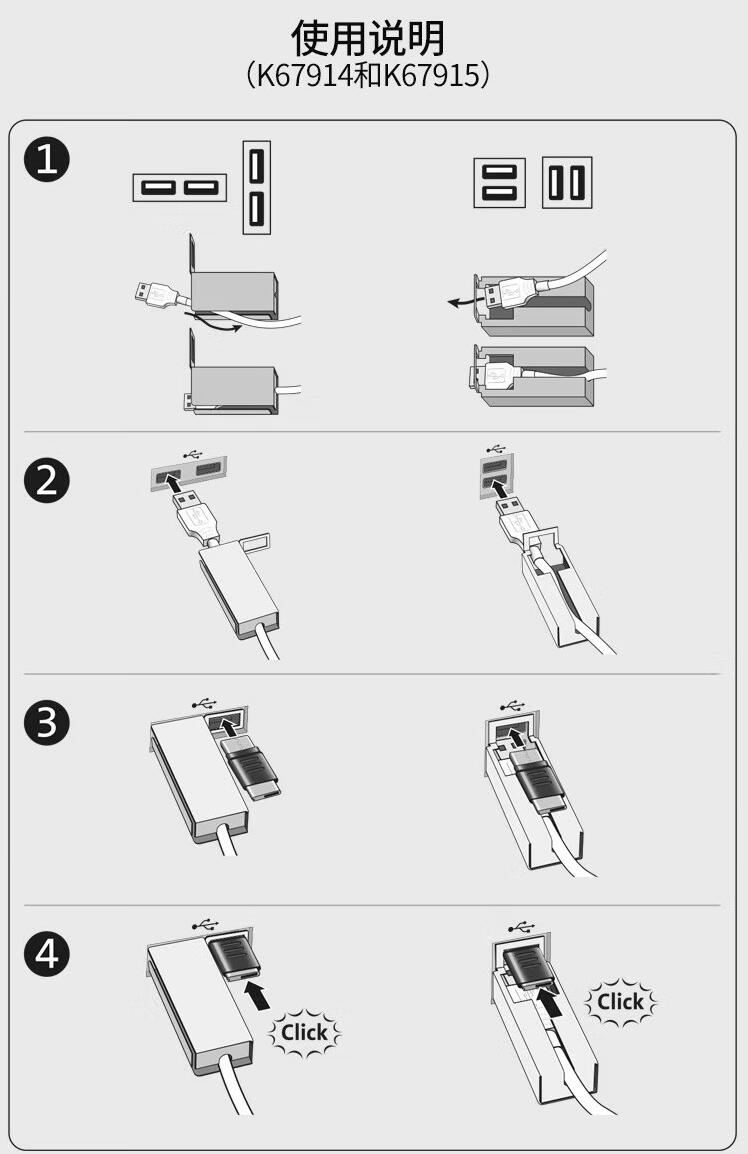 使用说明
(K67914和K67915)

1

2

3

4

Click

Click