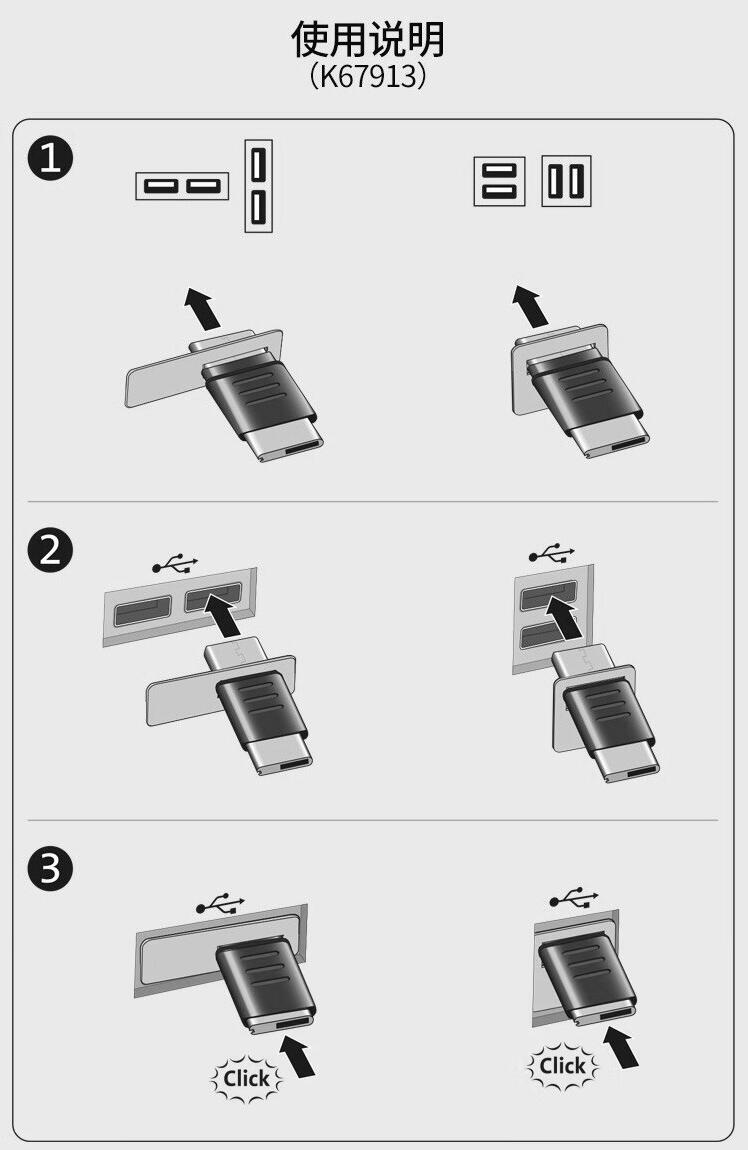 使用说明
(K67913)

1

2

3

Click

Click